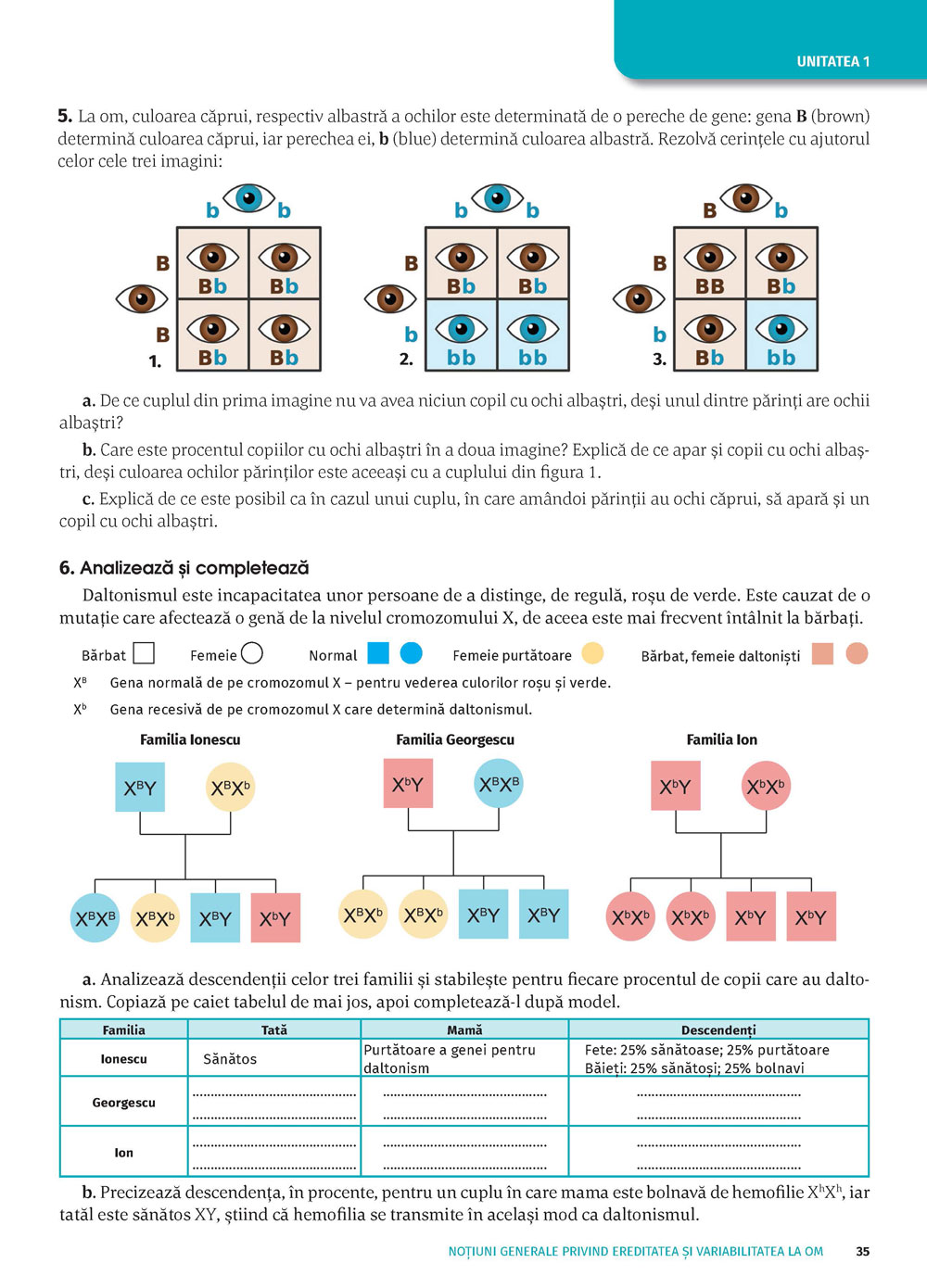 UNITATEA 1

**5.** La om, culoarea căprui, respectiv albastră a ochilor este determinată de o pereche de gene: gena **B** (brown) determină culoarea căprui, iar perechea ei, **b** (blue) determină culoarea albastră. Rezolvă cerințele cu ajutorul celor cele trei imagini:

b b
B Bb Bb
B Bb Bb
1.

b b
B Bb Bb
b bb bb
2.

B b
B BB Bb
b Bb bb
3.

**a.** De ce cuplul din prima imagine nu va avea niciun copil cu ochi albaștri, deși unul dintre părinți are ochii albaștri?

**b.** Care este procentul copiilor cu ochi albaștri în a doua imagine? Explică de ce apar și copii cu ochi albaștri, deși culoarea ochilor părinților este aceeași cu a cuplului din figura 1.

**c.** Explică de ce este posibil ca în cazul unui cuplu, în care amândoi părinții au ochi căprui, să apară și un copil cu ochi albaștri.

**6. Analizează și completează**

Daltonismul este incapacitatea unor persoane de a distinge, de regulă, roșu de verde. Este cauzat de o mutație care afectează o genă de la nivelul cromozomului X, de aceea este mai frecvent întâlnit la bărbați.

Bărbat Femeie Normal Femeie purtătoare Bărbat, femeie daltoniști

$X^B$ Gena normală de pe cromozomul X – pentru vederea culorilor roșu și verde.

$X^b$ Gena recesivă de pe cromozomul X care determină daltonismul.

Familia Ionescu
$X^BY$ $X^BX^b$
$X^BX^B$ $X^BX^b$ $X^BY$ $X^bY$

Familia Georgescu
$X^bY$ $X^BX^B$
$X^BX^b$ $X^BX^b$ $X^BY$ $X^BY$

Familia Ion
$X^bY$ $X^bX^b$
$X^bX^b$ $X^bX^b$ $X^bY$ $X^bY$

**a.** Analizează descendenții celor trei familii și stabilește pentru fiecare procentul de copii care au daltonism. Copiază pe caiet tabelul de mai jos, apoi completează-l după model.

| Familia | Tată | Mamă | Descendenți |
|---|---|---|---|
| Ionescu | Sănătos | Purtătoare a genei pentru daltonism | Fete: 25% sănătoase; 25% purtătoare Băieți: 25% sănătoși; 25% bolnavi |
| Georgescu | .................... .................... | .................... .................... | .................... .................... |
| Ion | .................... .................... | .................... .................... | .................... .................... |

**b.** Precizează descendența, în procente, pentru un cuplu în care mama este bolnavă de hemofilie $X^hX^h$, iar tatăl este sănătos XY, știind că hemofilia se transmite în același mod ca daltonismul.

NOȚIUNI GENERALE PRIVIND EREDITATEA ȘI VARIABILITATEA LA OM 35