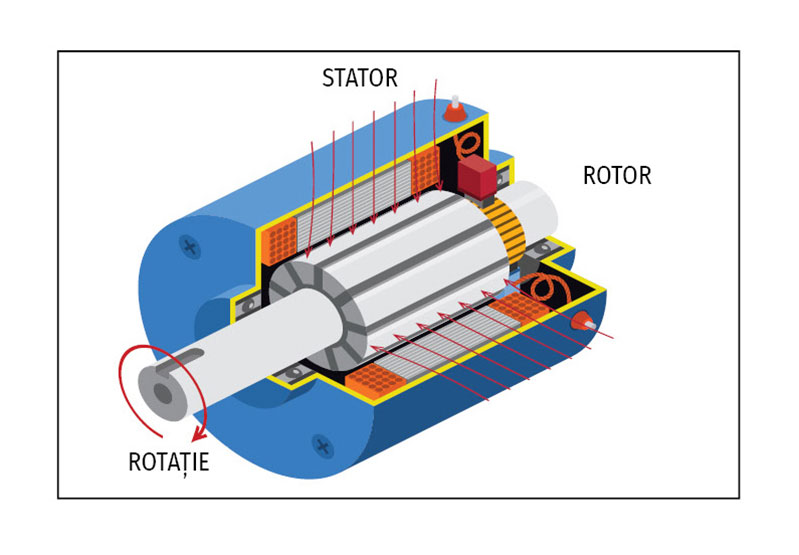 STATOR

ROTOR

ROTAȚIE