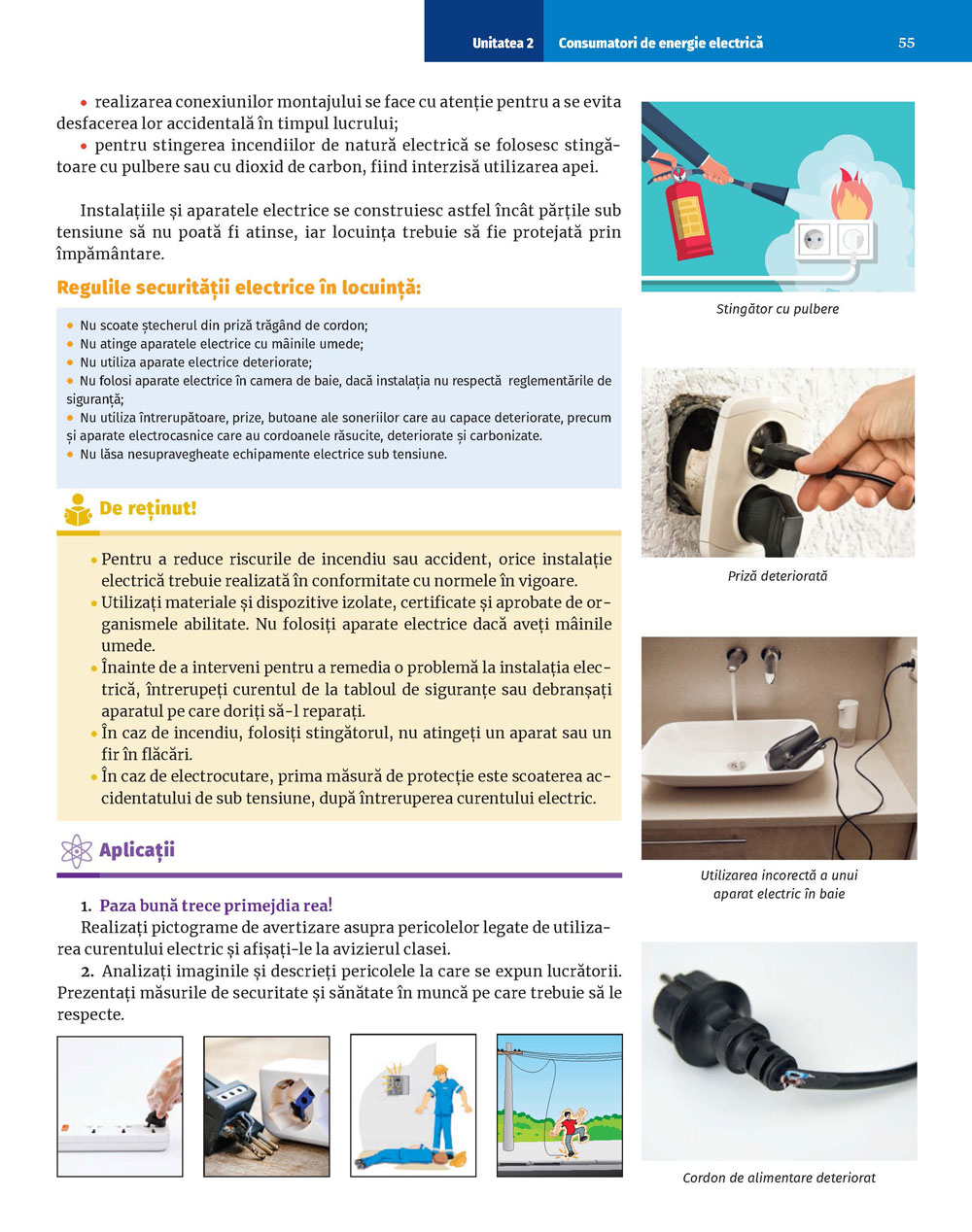 Unitatea 2 Consumatori de energie electrică 55

• realizarea conexiunilor montajului se face cu atenție pentru a se evita desfacerea lor accidentală în timpul lucrului;
• pentru stingerea incendiilor de natură electrică se folosesc stingătoare cu pulbere sau cu dioxid de carbon, fiind interzisă utilizarea apei.

Instalațiile și aparatele electrice se construiesc astfel încât părțile sub tensiune să nu poată fi atinse, iar locuința trebuie să fie protejată prin împământare.

Regulile securității electrice în locuință:

• Nu scoate ștecherul din priză trăgând de cordon;
• Nu atinge aparatele electrice cu mâinile umede;
• Nu utiliza aparate electrice deteriorate;
• Nu folosi aparate electrice în camera de baie, dacă instalația nu respectă reglementările de siguranță;
• Nu utiliza întrerupătoare, prize, butoane ale soneriilor care au capace deteriorate, precum și aparate electrocasnice care au cordoanele răsucite, deteriorate și carbonizate.
• Nu lăsa nesupravegheate echipamente electrice sub tensiune.

De reținut!

• Pentru a reduce riscurile de incendiu sau accident, orice instalație electrică trebuie realizată în conformitate cu normele în vigoare.
• Utilizați materiale și dispozitive izolate, certificate și aprobate de organismele abilitate. Nu folosiți aparate electrice dacă aveți mâinile umede.
• Înainte de a interveni pentru a remedia o problemă la instalația electrică, întrerupeți curentul de la tabloul de siguranțe sau debranșați aparatul pe care doriți să-l reparați.
• În caz de incendiu, folosiți stingătorul, nu atingeți un aparat sau un fir în flăcări.
• În caz de electrocutare, prima măsură de protecție este scoaterea accidentatului de sub tensiune, după întreruperea curentului electric.

Aplicații

1. Paza bună trece primejdia rea!
Realizați pictograme de avertizare asupra pericolelor legate de utilizarea curentului electric și afișați-le la avizierul clasei.
2. Analizați imaginile și descrieți pericolele la care se expun lucrătorii. Prezentați măsurile de securitate și sănătate în muncă pe care trebuie să le respecte.

Stingător cu pulbere

Priză deteriorată

Utilizarea incorectă a unui aparat electric în baie

Cordon de alimentare deteriorat