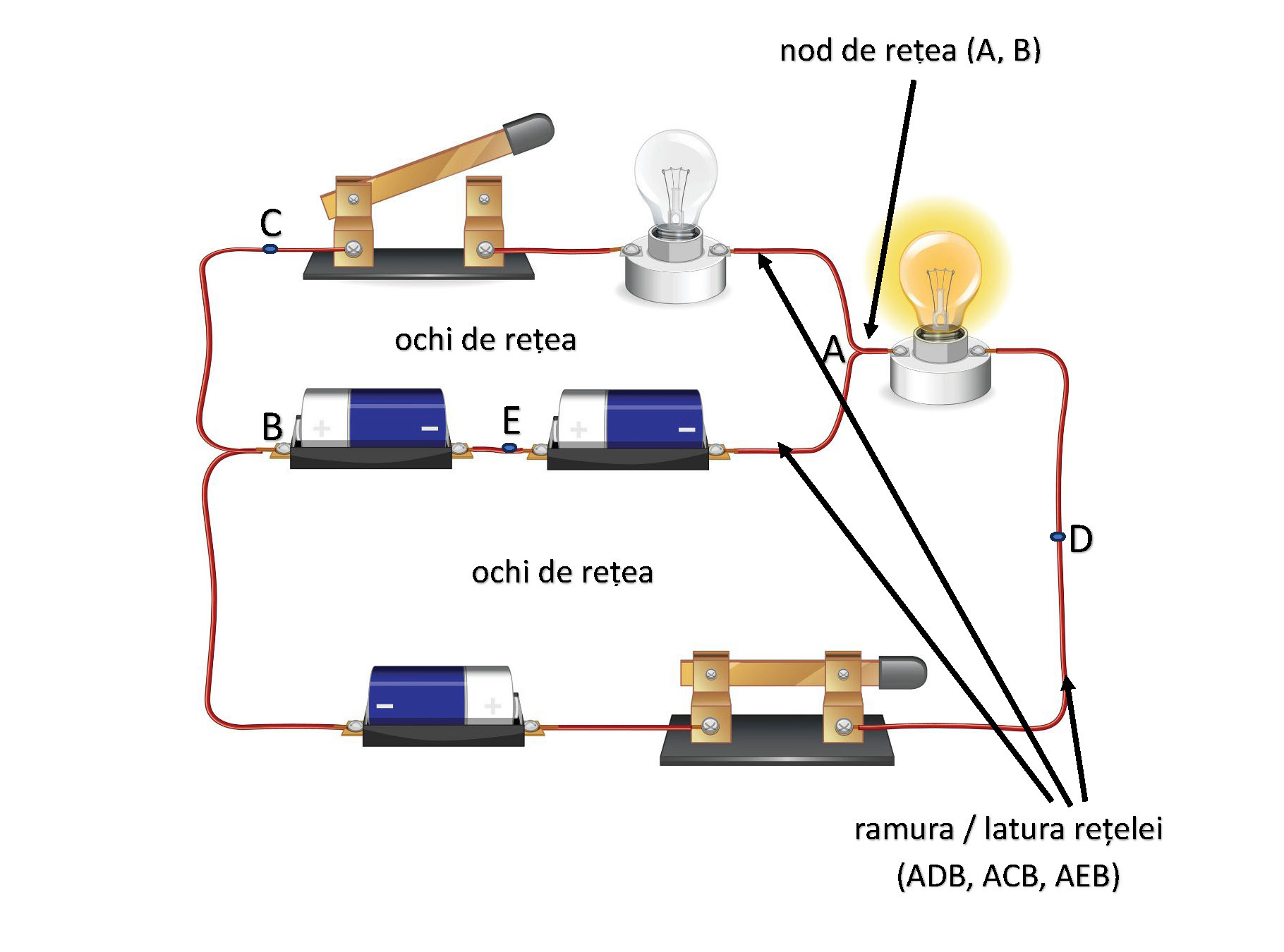 nod de rețea (A, B)

C

ochi de rețea

A

B

E

D

ochi de rețea

ramura / latura rețelei (ADB, ACB, AEB)